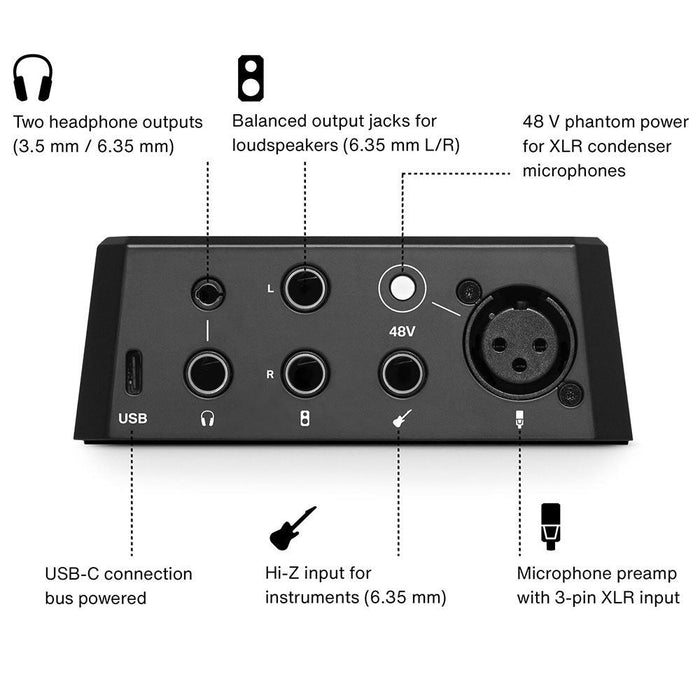 Two headphone outputs (3.5 mm / 6.35 mm)

Balanced output jacks for loudspeakers (6.35 mm L/R)

48 V phantom power for XLR condenser microphones

L

48V

R

USB

USB-C connection bus powered

Hi-Z input for instruments (6.35 mm)

Microphone preamp with 3-pin XLR input