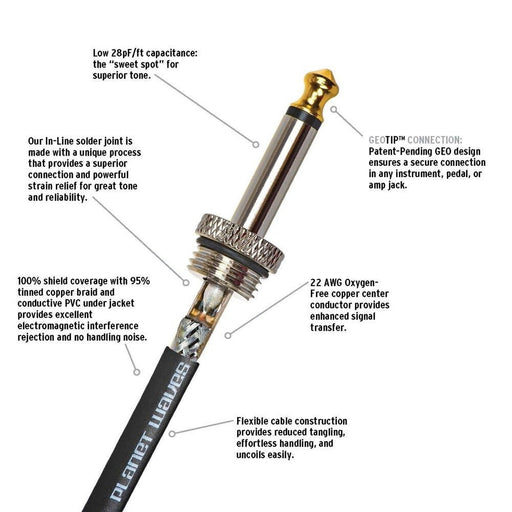 Low 28pF/ft capacitance: the "sweet spot" for superior tone.

Our In-Line solder joint is made with a unique process that provides a superior connection and powerful strain relief for great tone and reliability.

GEOTIP™ CONNECTION: Patent-Pending GEO design ensures a secure connection in any instrument, pedal, or amp jack.

100% shield coverage with 95% tinned copper braid and conductive PVC under jacket provides excellent electromagnetic interference rejection and no handling noise.

22 AWG Oxygen-Free copper center conductor provides enhanced signal transfer.

Flexible cable construction provides reduced tangling, effortless handling, and uncoils easily.

PLANET WAVES